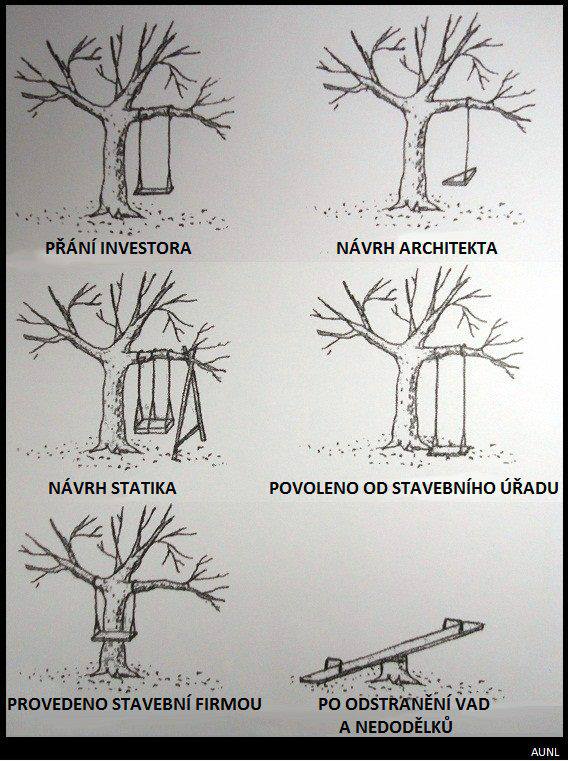 PŘÁNÍ INVESTORA

NÁVRH ARCHITEKTA

NÁVRH STATIKA

POVOLENO OD STAVEBNÍHO ÚŘADU

PROVEDENO STAVEBNÍ FIRMOU

PO ODSTRANĚNÍ VAD A NEDODĚLKŮ

AUNL