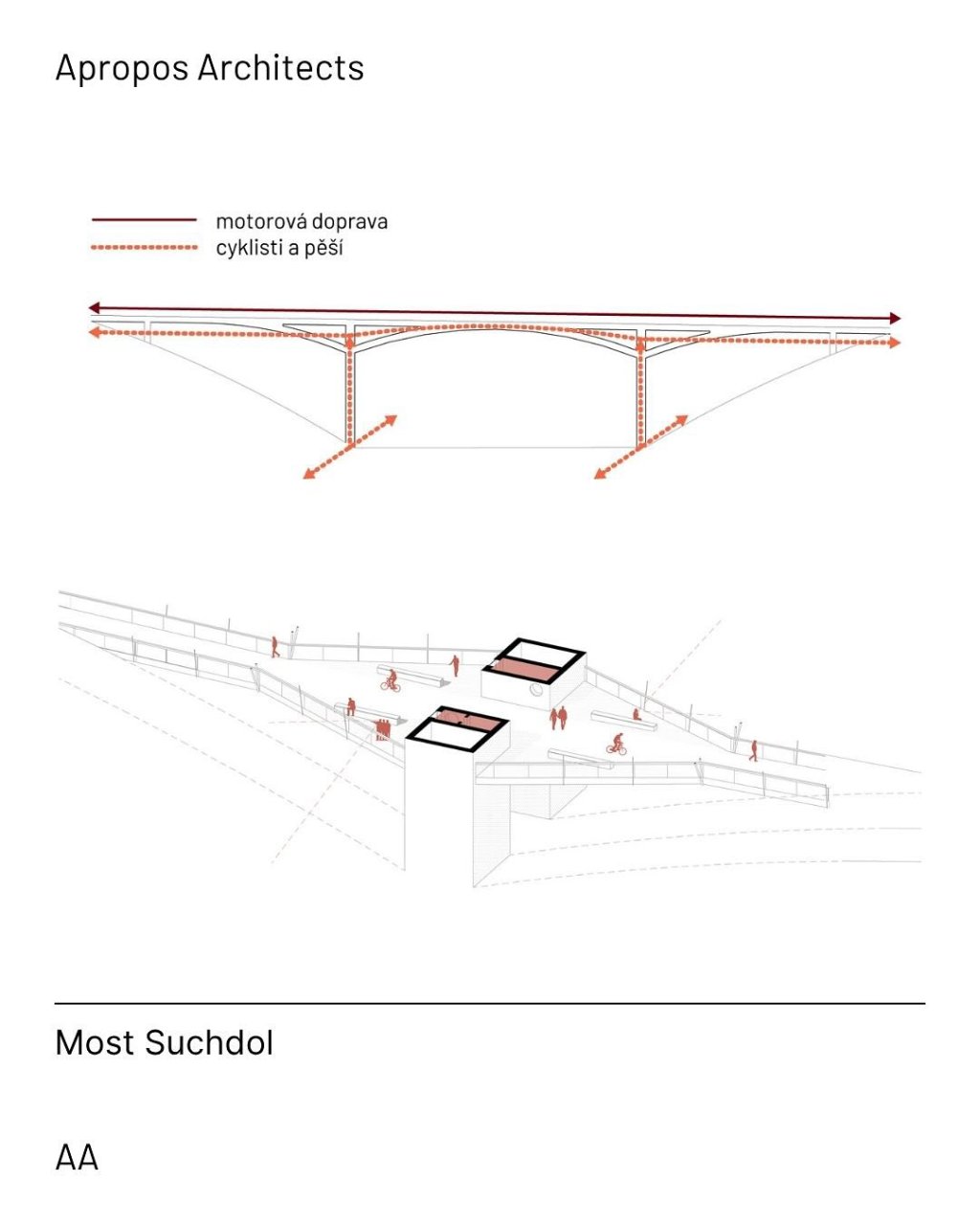 Apropos Architects

motorová doprava
cyklisti a pěší

Most Suchdol

AA